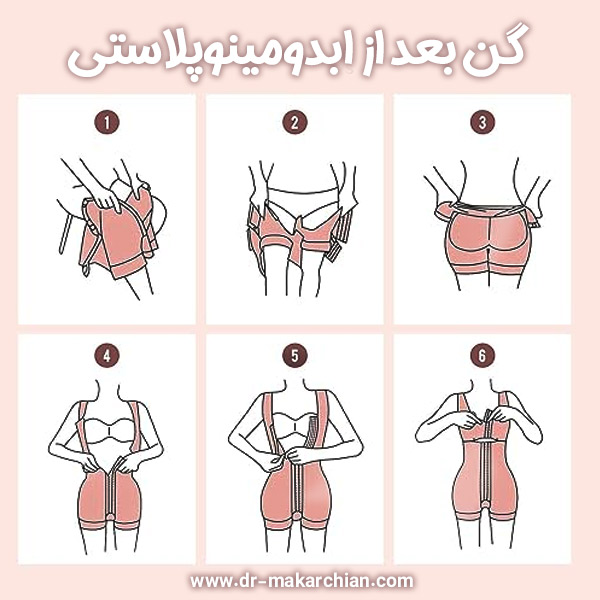 گن بعد از ابدومینوپلاستی

1

2

3

4

5

6

www.dr-makarchian.com